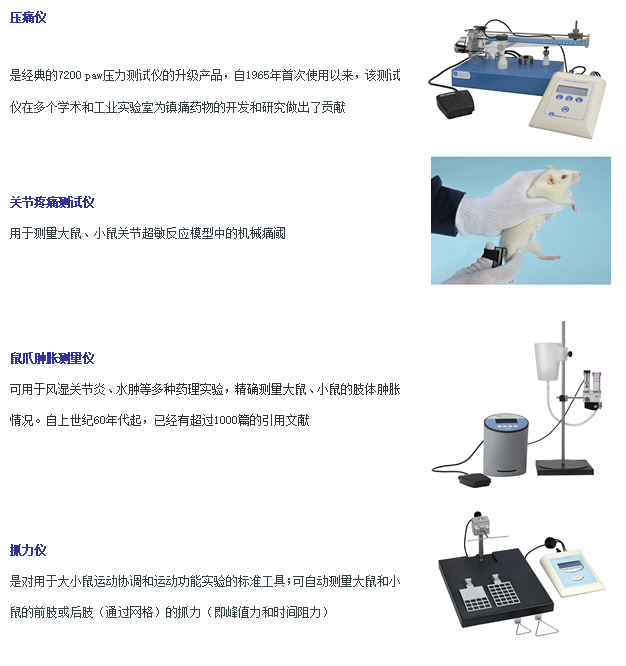 压痛仪

是经典的7200 paw压力测试仪的升级产品，自1965年首次使用以来，该测试仪在多个学术和工业实验室为镇痛药物的开发和研究做出了贡献

关节疼痛测试仪

用于测量大鼠、小鼠关节超敏反应模型中的机械痛阈

鼠爪肿胀测量仪

可用于风湿关节炎、水肿等多种药理实验，精确测量大鼠、小鼠的肢体肿胀情况。自上世纪60年代起，已经有超过1000篇的引用文献

抓力仪

是对用于大小鼠运动协调和运动功能实验的标准工具；可自动测量大鼠和小鼠的前肢或后肢（通过网格）的抓力（即峰值力和时间阻力）